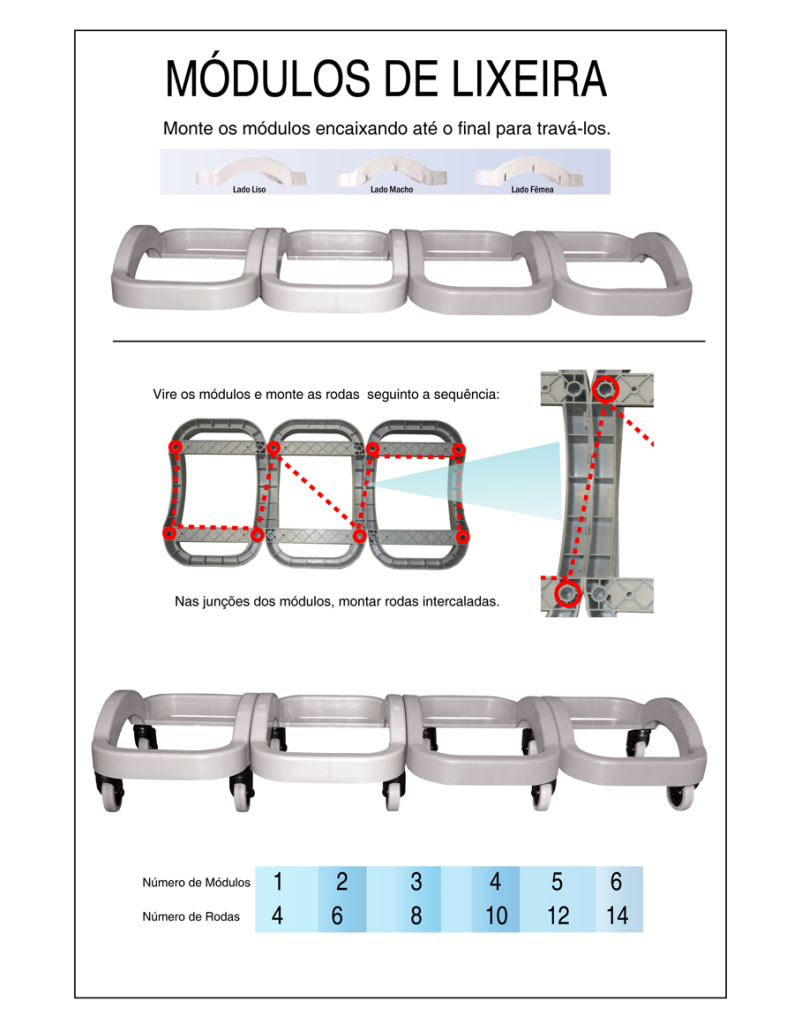 MÓDULOS DE LIXEIRA

Monte os módulos encaixando até o final para travá-los.

Lado Liso
Lado Macho
Lado Fêmea

Vire os módulos e monte as rodas seguinto a sequência:

Nas junções dos módulos, montar rodas intercaladas.

| Número de Módulos | 1 | 2 | 3 | 4 | 5 | 6 |
|---|---|---|---|---|---|---|
| Número de Rodas | 4 | 6 | 8 | 10 | 12 | 14 |