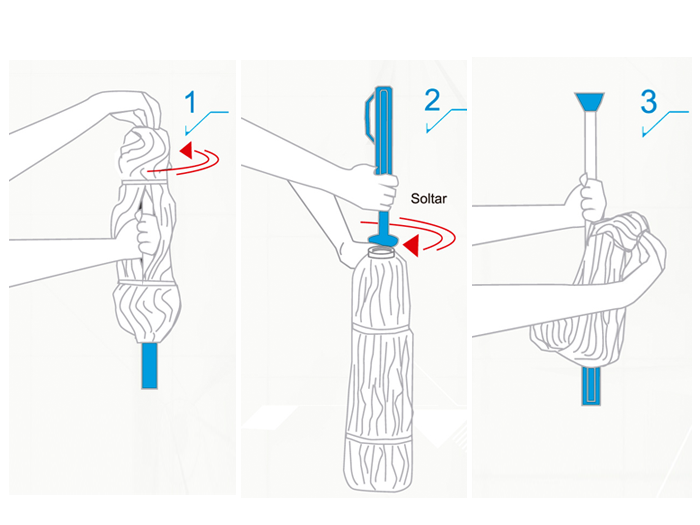 1

2

Soltar

3