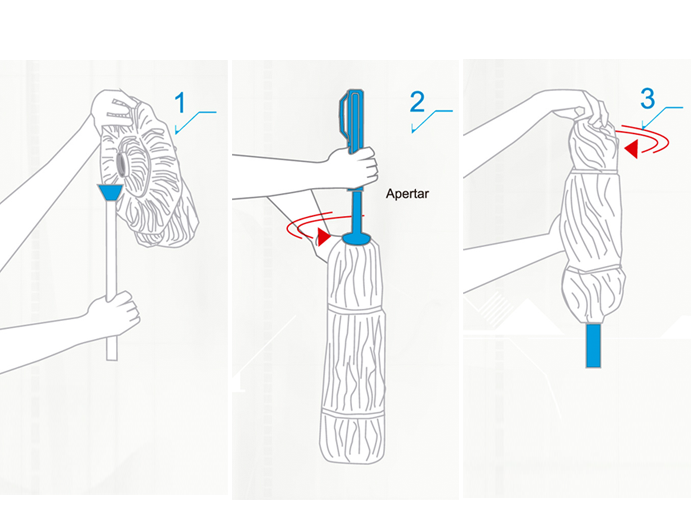 1

2

Apertar

3